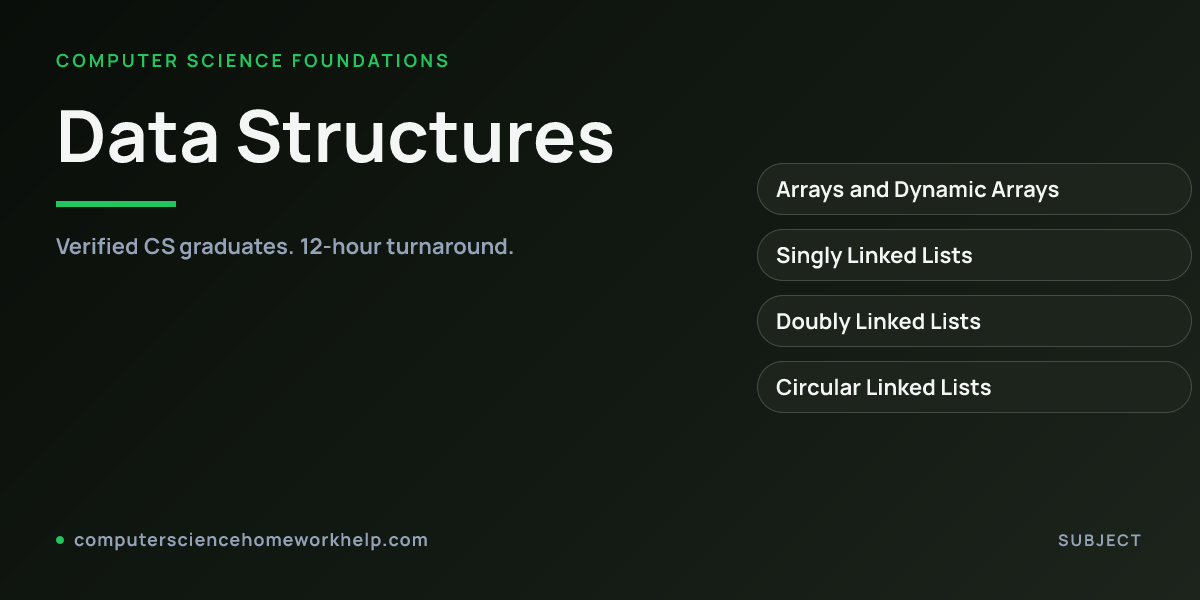 COMPUTER SCIENCE FOUNDATIONS

Data Structures

Verified CS graduates. 12-hour turnaround.

Arrays and Dynamic Arrays

Singly Linked Lists

Doubly Linked Lists

Circular Linked Lists

• computersciencehomeworkhelp.com

SUBJECT